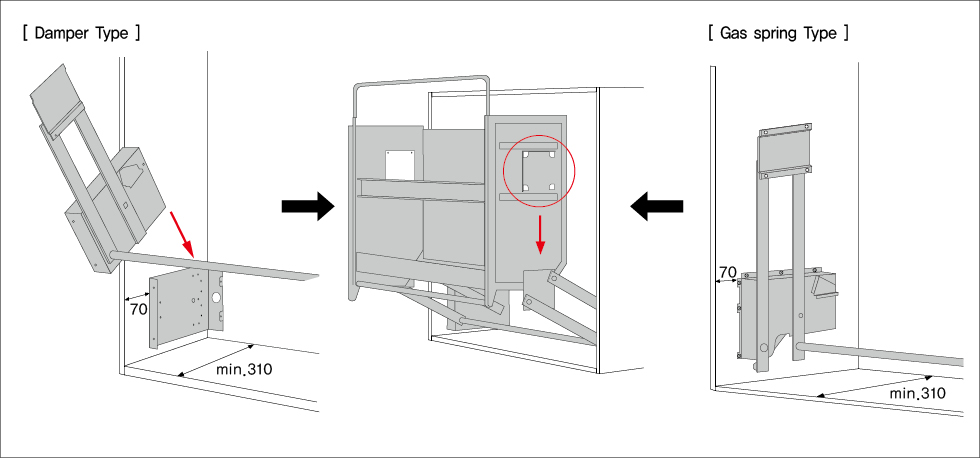 [ Damper Type ]

70

min.310

[ Gas spring Type ]

70

min.310