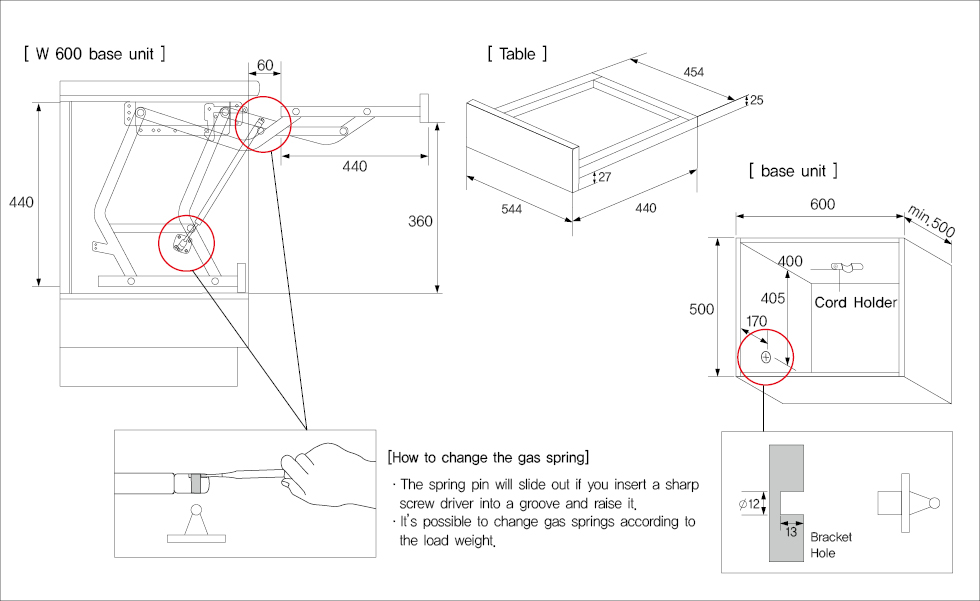 [ W 600 base unit ]

60

440

440

360

[ Table ]

454

25

27

544

440

[ base unit ]

600

min.500

400

405

Cord Holder

500

170

[How to change the gas spring]

· The spring pin will slide out if you insert a sharp screw driver into a groove and raise it.

· It's possible to change gas springs according to the load weight.

$\phi 12$

13

Bracket Hole